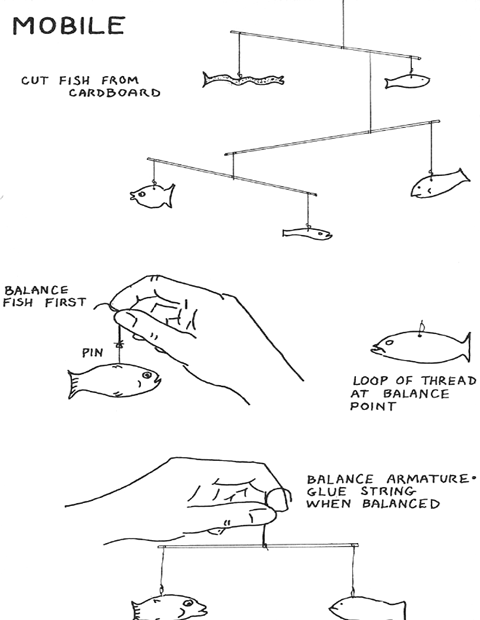 MOBILE

CUT FISH FROM CARDBOARD

BALANCE FISH FIRST

PIN

LOOP OF THREAD AT BALANCE POINT

BALANCE ARMATURE. GLUE STRING WHEN BALANCED